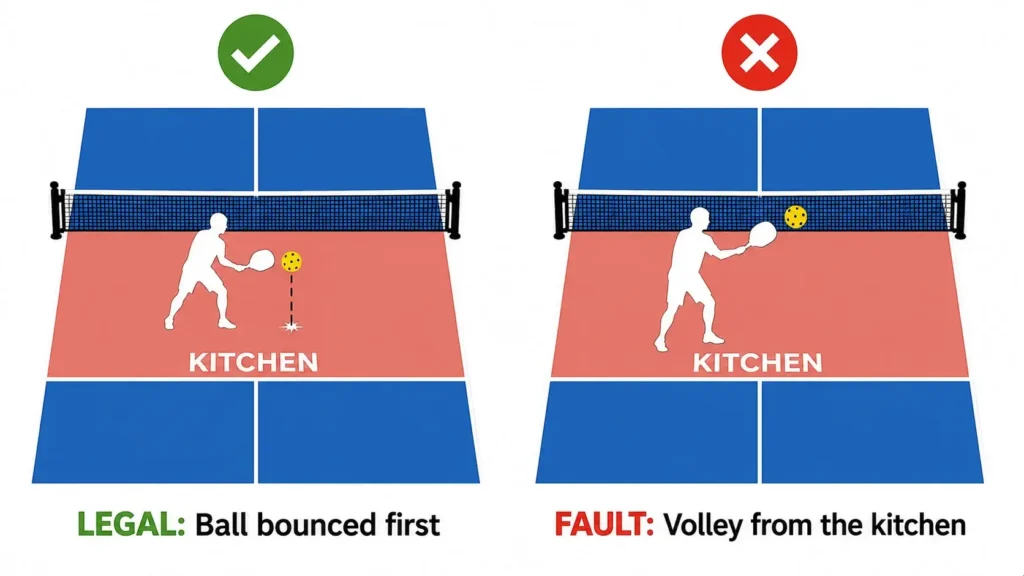 KITCHEN

LEGAL: Ball bounced first

KITCHEN

FAULT: Volley from the kitchen